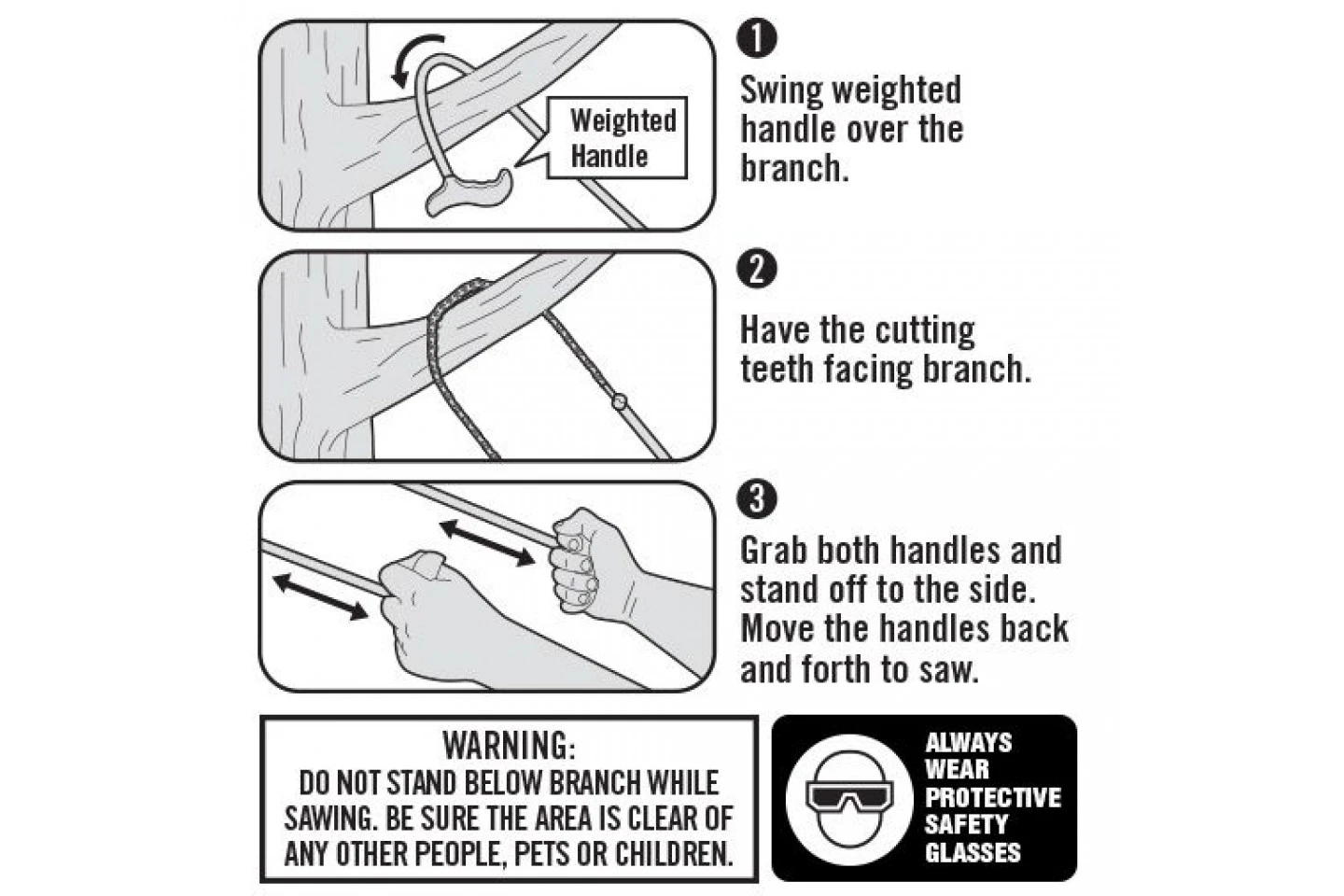 Weighted Handle

1

Swing weighted handle over the branch.

2

Have the cutting teeth facing branch.

3

Grab both handles and stand off to the side. Move the handles back and forth to saw.

WARNING:
DO NOT STAND BELOW BRANCH WHILE SAWING. BE SURE THE AREA IS CLEAR OF ANY OTHER PEOPLE, PETS OR CHILDREN.

ALWAYS WEAR PROTECTIVE SAFETY GLASSES